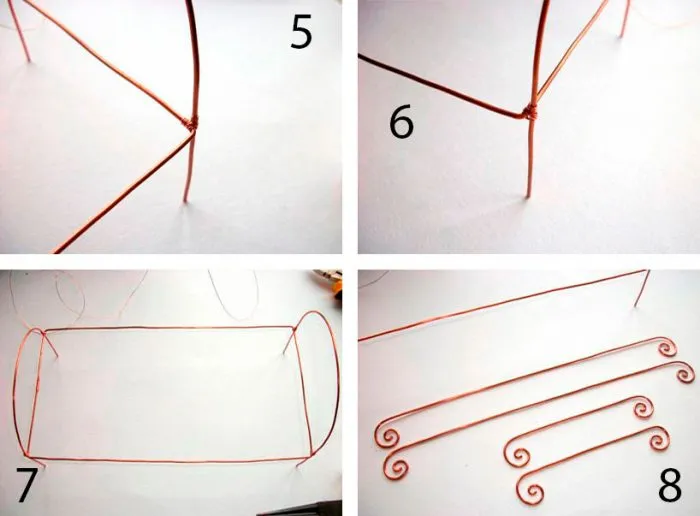 5

6

7

8